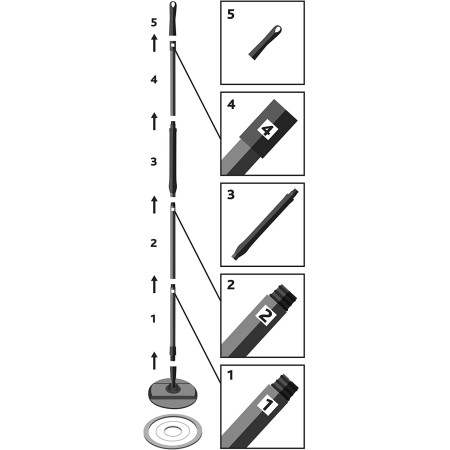 5
4
3
2
1

5

4
4

3

2
2

1
1