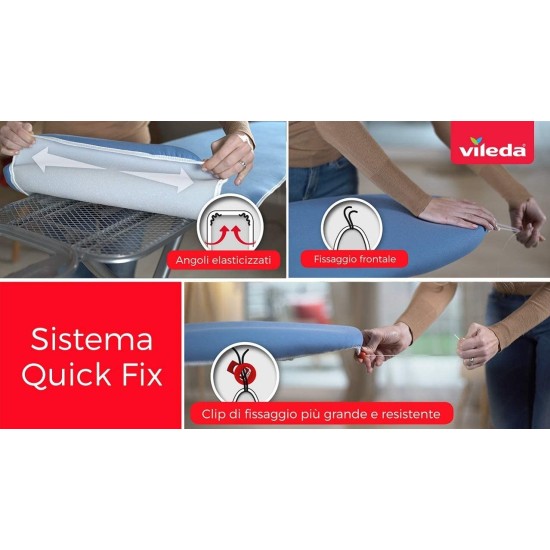 Angoli elasticizzati

vileda

Fissaggio frontale

Sistema Quick Fix

Clip di fissaggio più grande e resistente