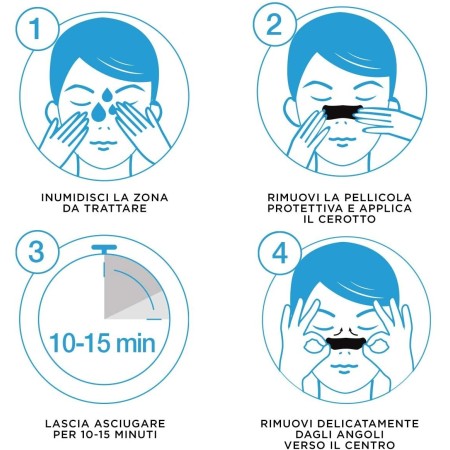 1

INUMIDISCI LA ZONA DA TRATTARE

2

RIMUOVI LA PELLICOLA PROTETTIVA E APPLICA IL CEROTTO

3

10-15 min

LASCIA ASCIUGARE PER 10-15 MINUTI

4

RIMUOVI DELICATAMENTE DAGLI ANGOLI VERSO IL CENTRO