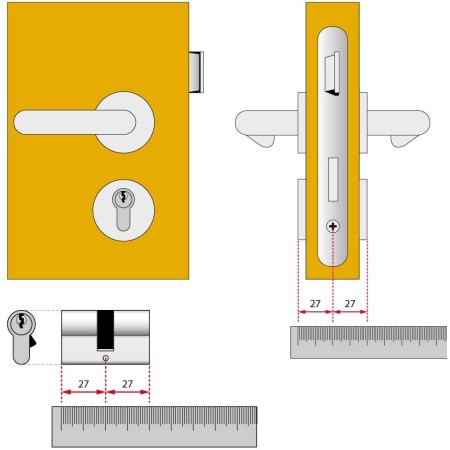 27 27

27 27