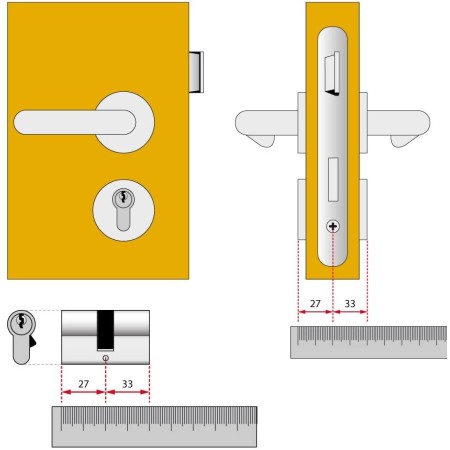 27 33

27 33