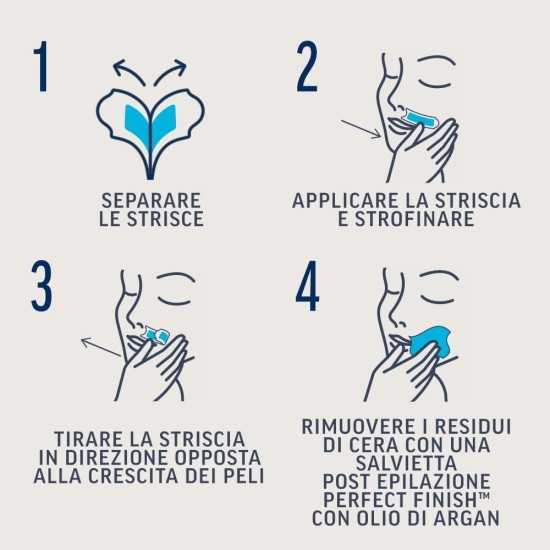 1

SEPARARE LE STRISCE

2

APPLICARE LA STRISCIA E STROFINARE

3

TIRARE LA STRISCIA IN DIREZIONE OPPOSTA ALLA CRESCITA DEI PELI

4

RIMUOVERE I RESIDUI DI CERA CON UNA SALVIETTA POST EPILAZIONE PERFECT FINISH™ CON OLIO DI ARGAN