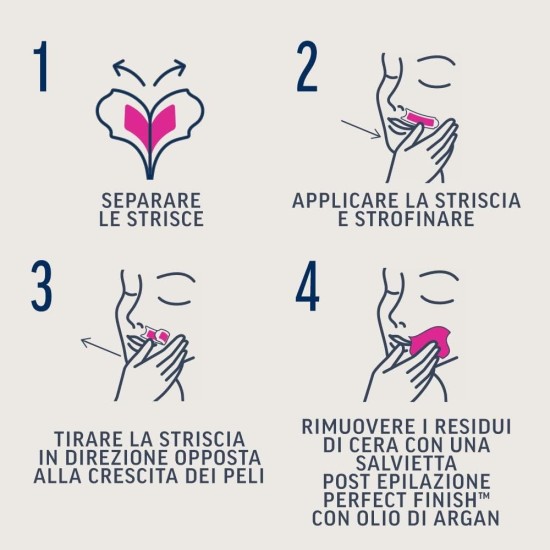 1

SEPARARE
LE STRISCE

2

APPLICARE LA STRISCIA
E STROFINARE

3

TIRARE LA STRISCIA
IN DIREZIONE OPPOSTA
ALLA CRESCITA DEI PELI

4

RIMUOVERE I RESIDUI
DI CERA CON UNA
SALVIETTA
POST EPILAZIONE
PERFECT FINISH™
CON OLIO DI ARGAN