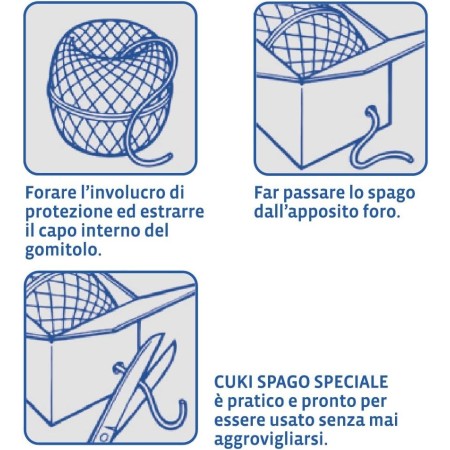 Forare l'involucro di protezione ed estrarre il capo interno del gomitolo.

Far passare lo spago dall'apposito foro.

CUKI SPAGO SPECIALE è pratico e pronto per essere usato senza mai aggrovigliarsi.